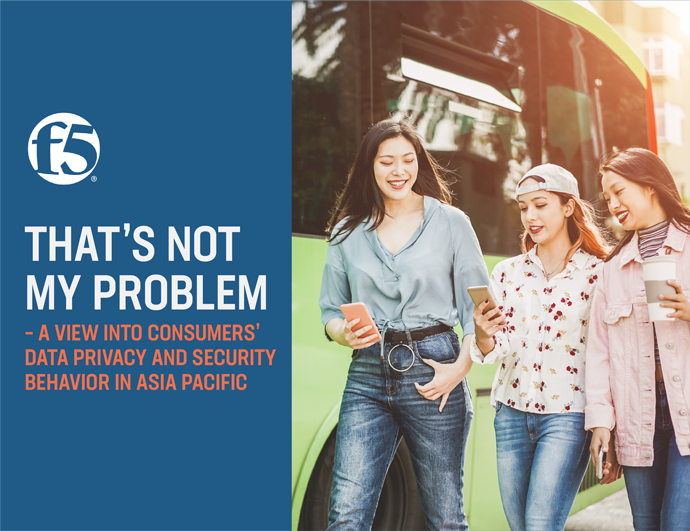 f5®

THAT'S NOT MY PROBLEM

– A VIEW INTO CONSUMERS' DATA PRIVACY AND SECURITY BEHAVIOR IN ASIA PACIFIC