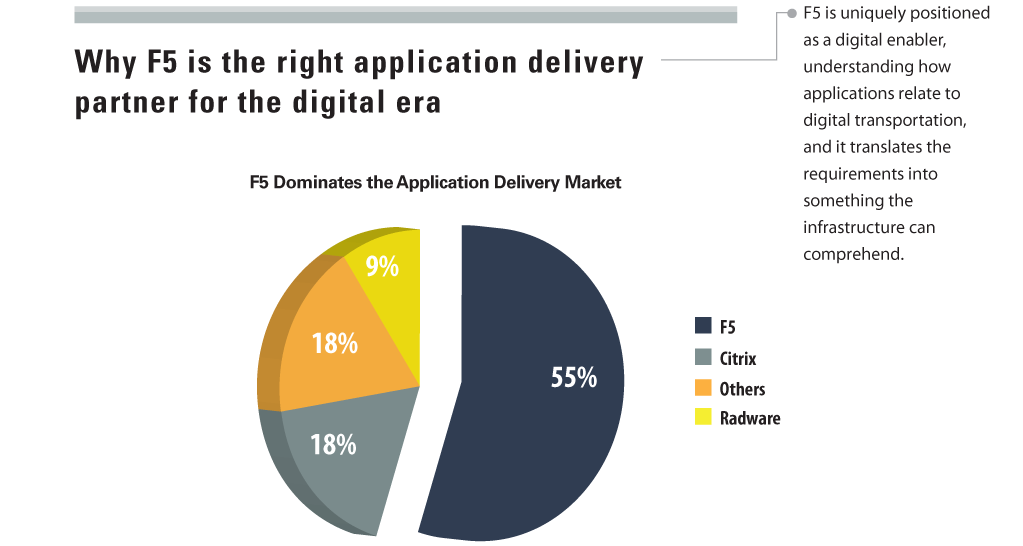 Why F5 is the right application delivery partner for the digital era

F5 is uniquely positioned as a digital enabler, understanding how applications relate to digital transportation, and it translates the requirements into something the infrastructure can comprehend.

F5 Dominates the Application Delivery Market

9%

18%

18%

55%

F5
Citrix
Others
Radware