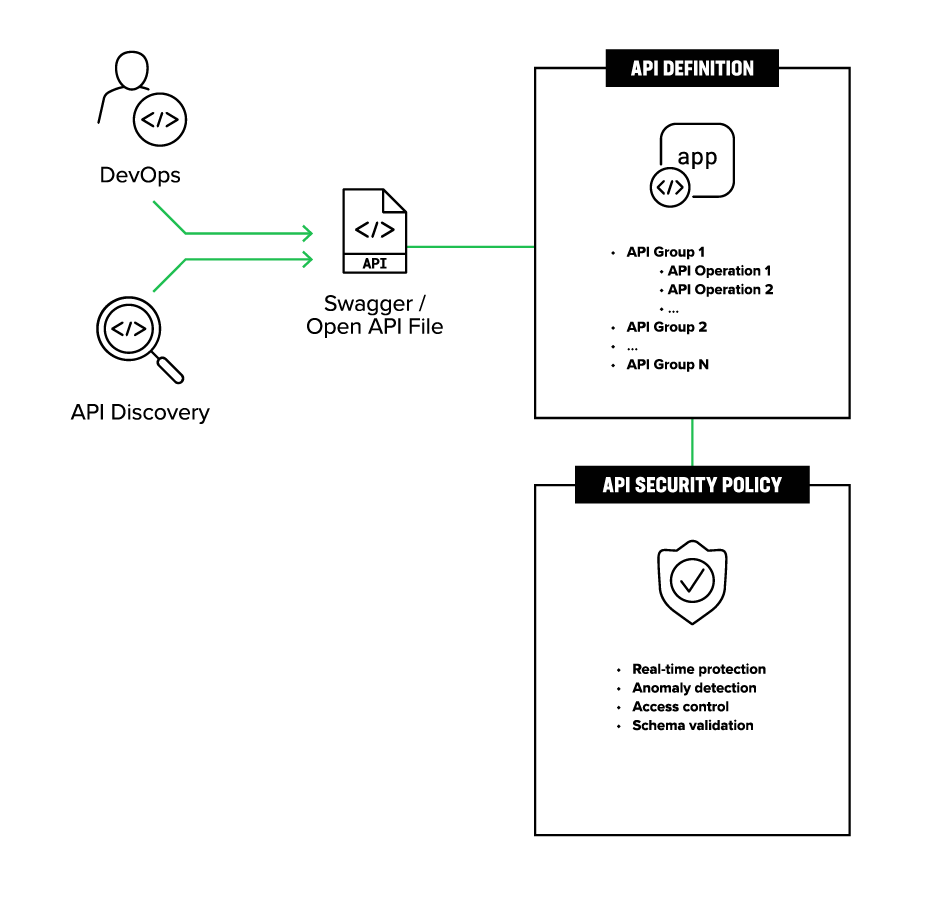 </>
DevOps

</>
API Discovery

</>
API
Swagger / Open API File

API DEFINITION

app
</>

• API Group 1
  • API Operation 1
  • API Operation 2
  • ...
• API Group 2
• ...
• API Group N

API SECURITY POLICY

• Real-time protection
• Anomaly detection
• Access control
• Schema validation