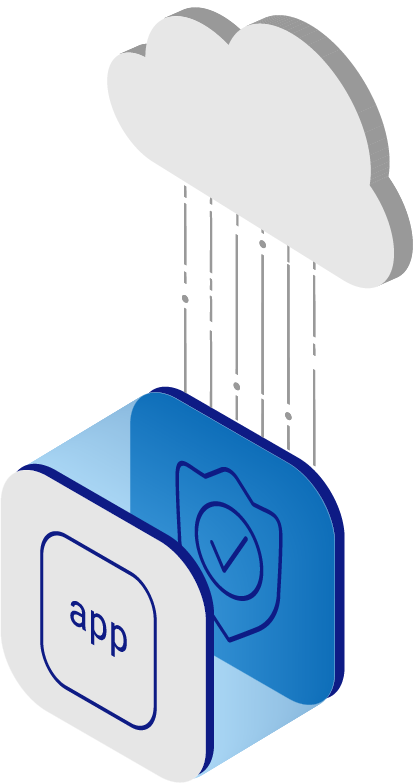 app