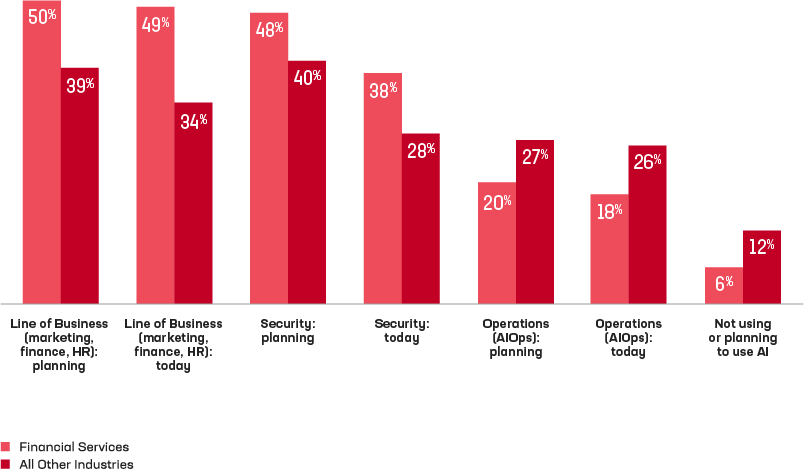 50%
39%
49%
34%
48%
40%
38%
28%
20%
27%
18%
26%
6%
12%

Line of Business (marketing, finance, HR): planning

Line of Business (marketing, finance, HR): today

Security: planning

Security: today

Operations (AIOps): planning

Operations (AIOps): today

Not using or planning to use AI

Financial Services
All Other Industries