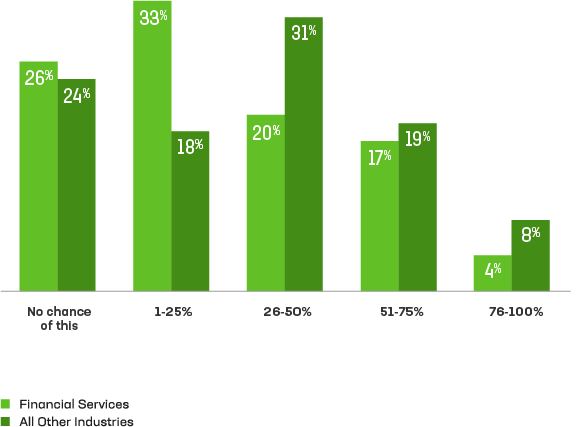 26% 24%
33% 18%
20% 31%
17% 19%
4% 8%

No chance of this
1-25%
26-50%
51-75%
76-100%

Financial Services
All Other Industries