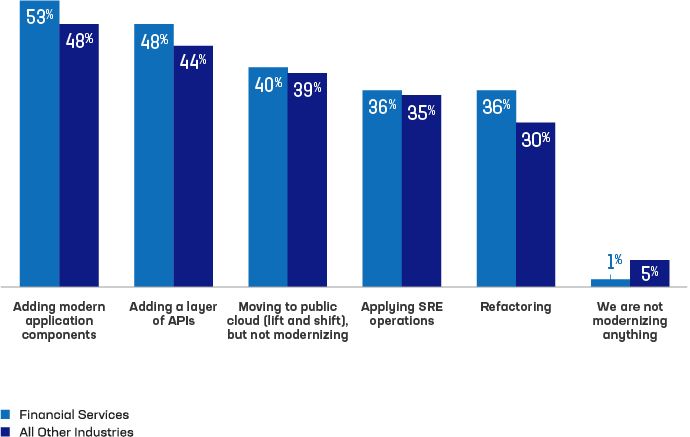 53%
48%
48%
44%
40%
39%
36%
35%
36%
30%
1%
5%

Adding modern application components

Adding a layer of APIs

Moving to public cloud (lift and shift), but not modernizing

Applying SRE operations

Refactoring

We are not modernizing anything

Financial Services
All Other Industries